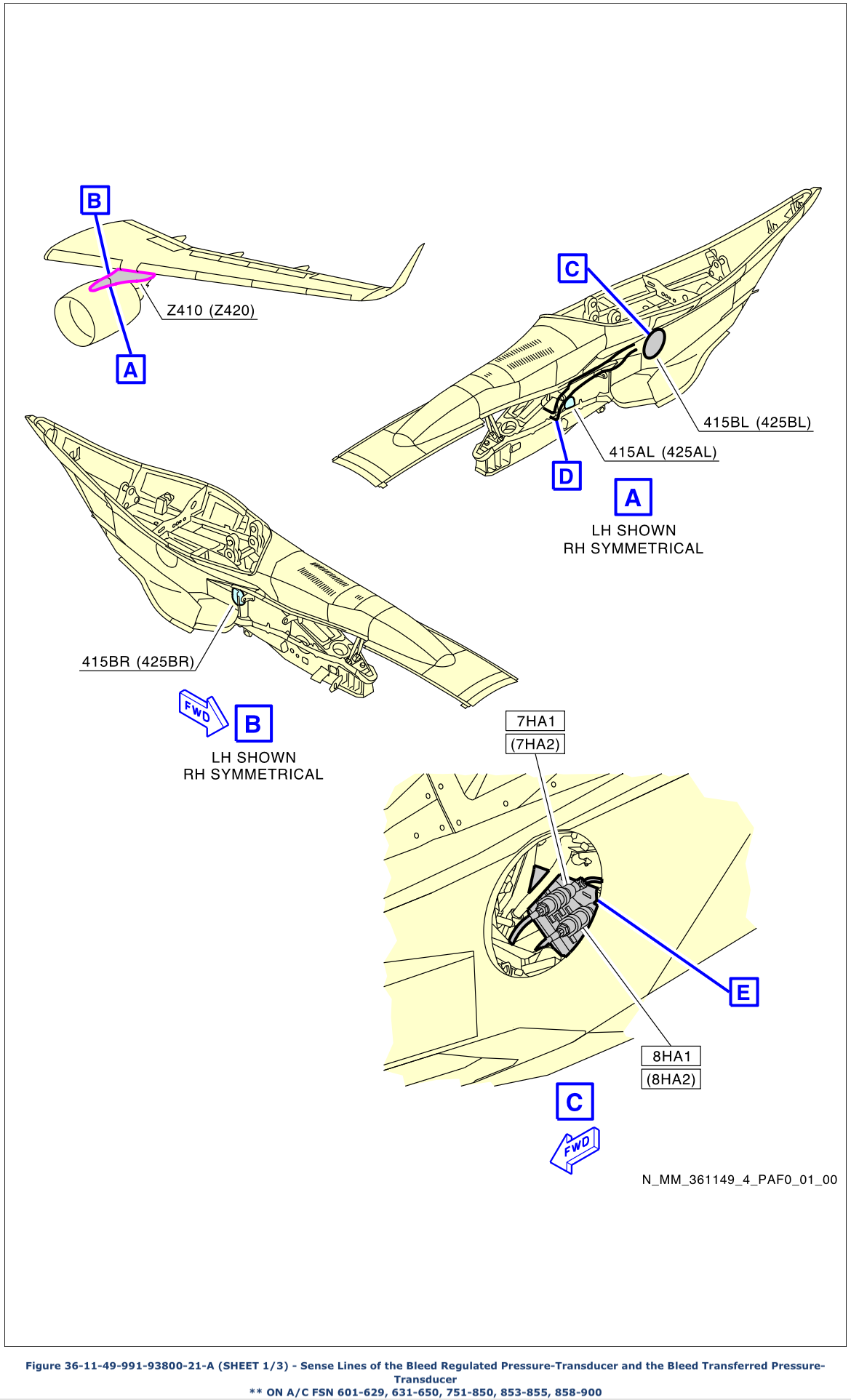 B

Z410 (Z420)

A

C

415BL (425BL)

415AL (425AL)

D

A
LH SHOWN
RH SYMMETRICAL

415BR (425BR)

FWD

B
LH SHOWN
RH SYMMETRICAL

7HA1
(7HA2)

E

8HA1
(8HA2)

C

FWD

N_MM_361149_4_PAF0_01_00

Figure 36-11-49-991-93800-21-A (SHEET 1/3) - Sense Lines of the Bleed Regulated Pressure-Transducer and the Bleed Transferred Pressure-Transducer
** ON A/C FSN 601-629, 631-650, 751-850, 853-855, 858-900